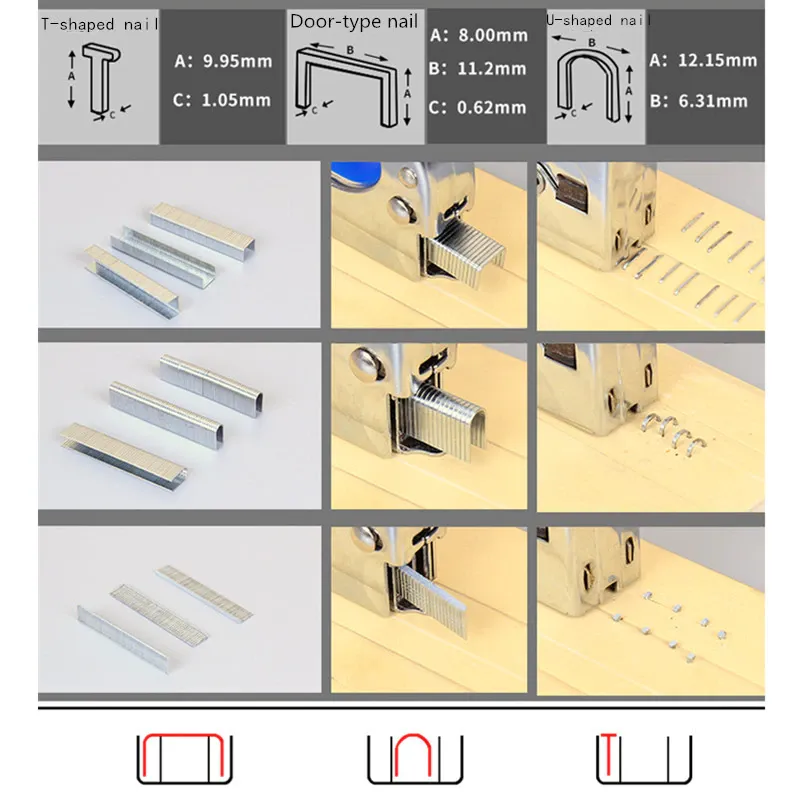 T-shaped nail

A

C

A: 9.95mm

C: 1.05mm

Door-type nail

B

A

C

A: 8.00mm

B: 11.2mm

C: 0.62mm

U-shaped nail

B

A

C

A: 12.15mm

B: 6.31mm